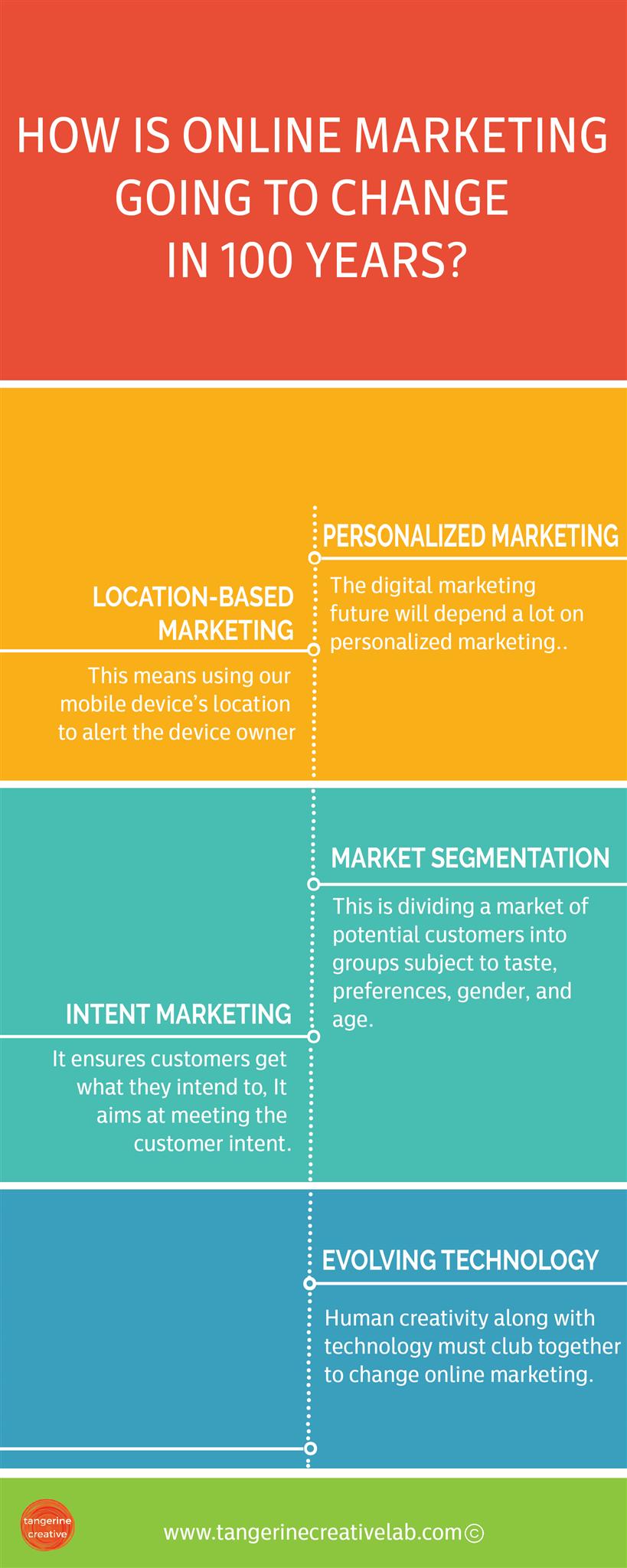 HOW IS ONLINE MARKETING GOING TO CHANGE IN 100 YEARS?

PERSONALIZED MARKETING

The digital marketing future will depend a lot on personalized marketing..

LOCATION-BASED MARKETING

This means using our mobile device's location to alert the device owner

MARKET SEGMENTATION

This is dividing a market of potential customers into groups subject to taste, preferences, gender, and age.

INTENT MARKETING

It ensures customers get what they intend to, It aims at meeting the customer intent.

EVOLVING TECHNOLOGY

Human creativity along with technology must club together to change online marketing.

tangerine creative

www.tangerinecreativelab.com©